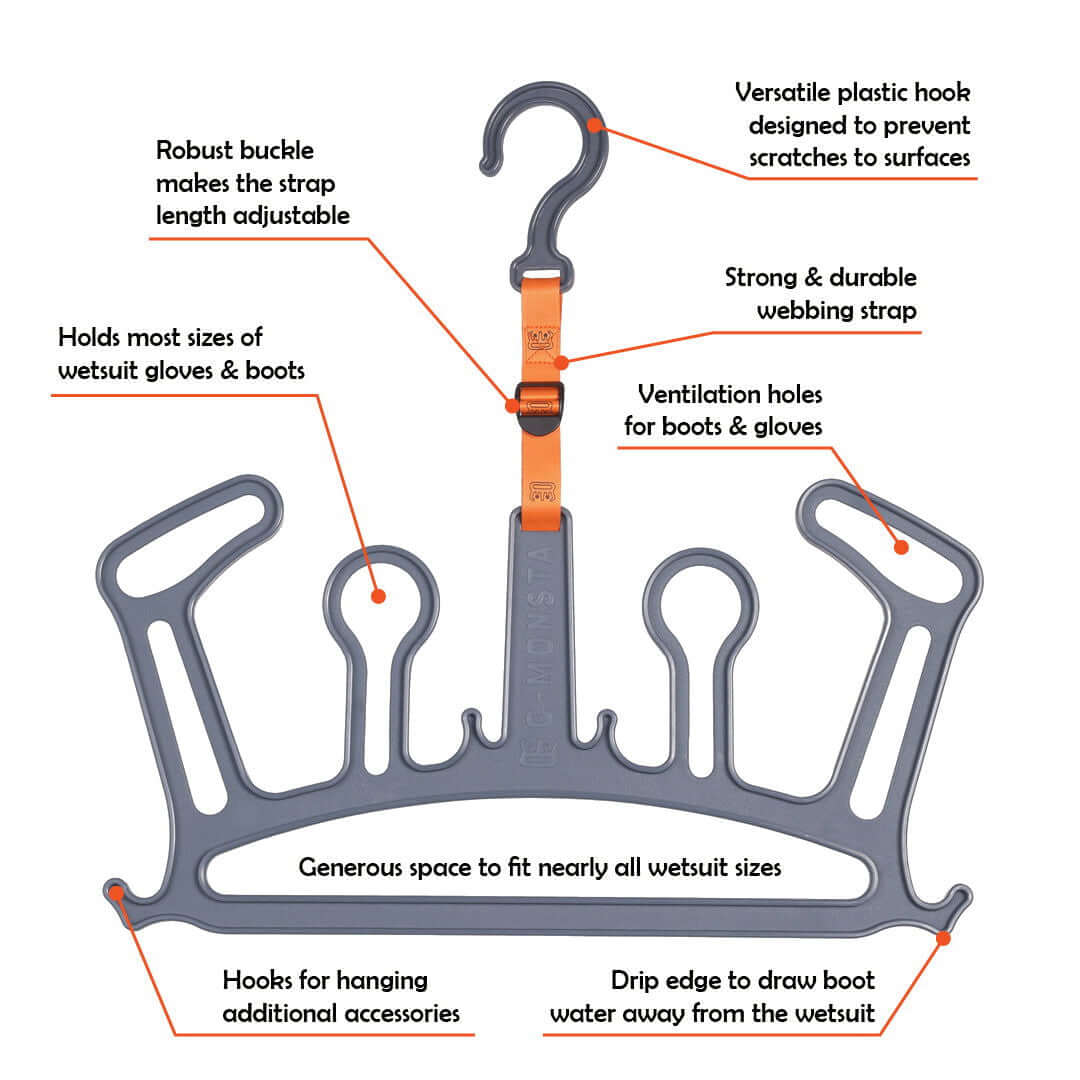 Versatile plastic hook designed to prevent scratches to surfaces

Robust buckle makes the strap length adjustable

Strong & durable webbing strap

Holds most sizes of wetsuit gloves & boots

Ventilation holes for boots & gloves

C-MONSTA

Generous space to fit nearly all wetsuit sizes

Hooks for hanging additional accessories

Drip edge to draw boot water away from the wetsuit